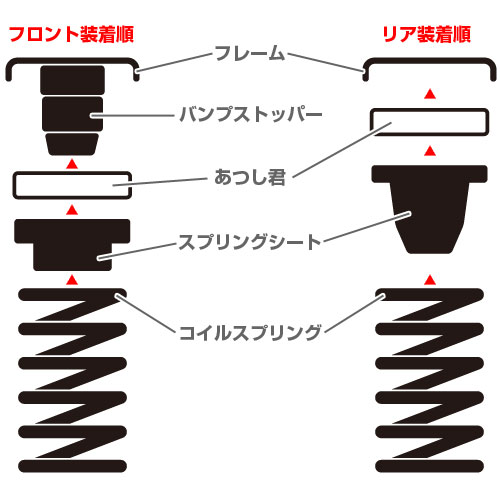 フロント装着順

リア装着順

フレーム

バンプストッパー

あつし君

スプリングシート

コイルスプリング